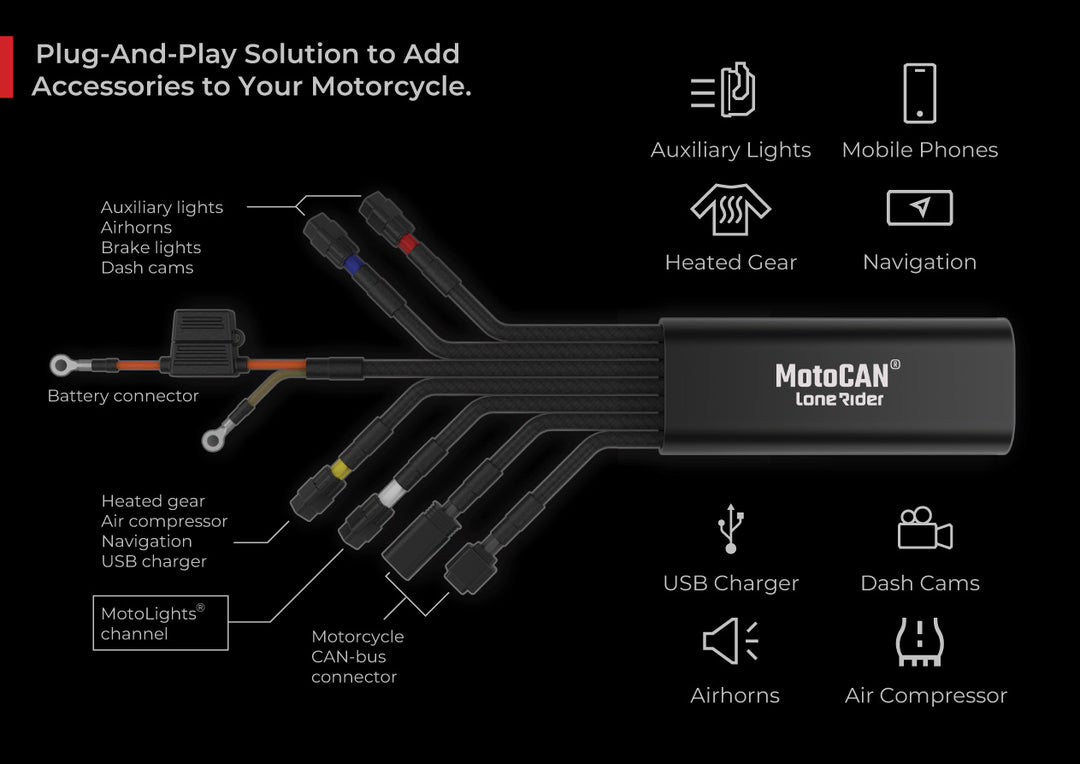 Plug-And-Play Solution to Add Accessories to Your Motorcycle.

Auxiliary lights
Airhorns
Brake lights
Dash cams

Battery connector

Heated gear
Air compressor
Navigation
USB charger

MotoLights®
channel

Motorcycle
CAN-bus
connector

MotoCAN®
Lone Rider

Auxiliary Lights
Mobile Phones
Heated Gear
Navigation

USB Charger
Dash Cams
Airhorns
Air Compressor